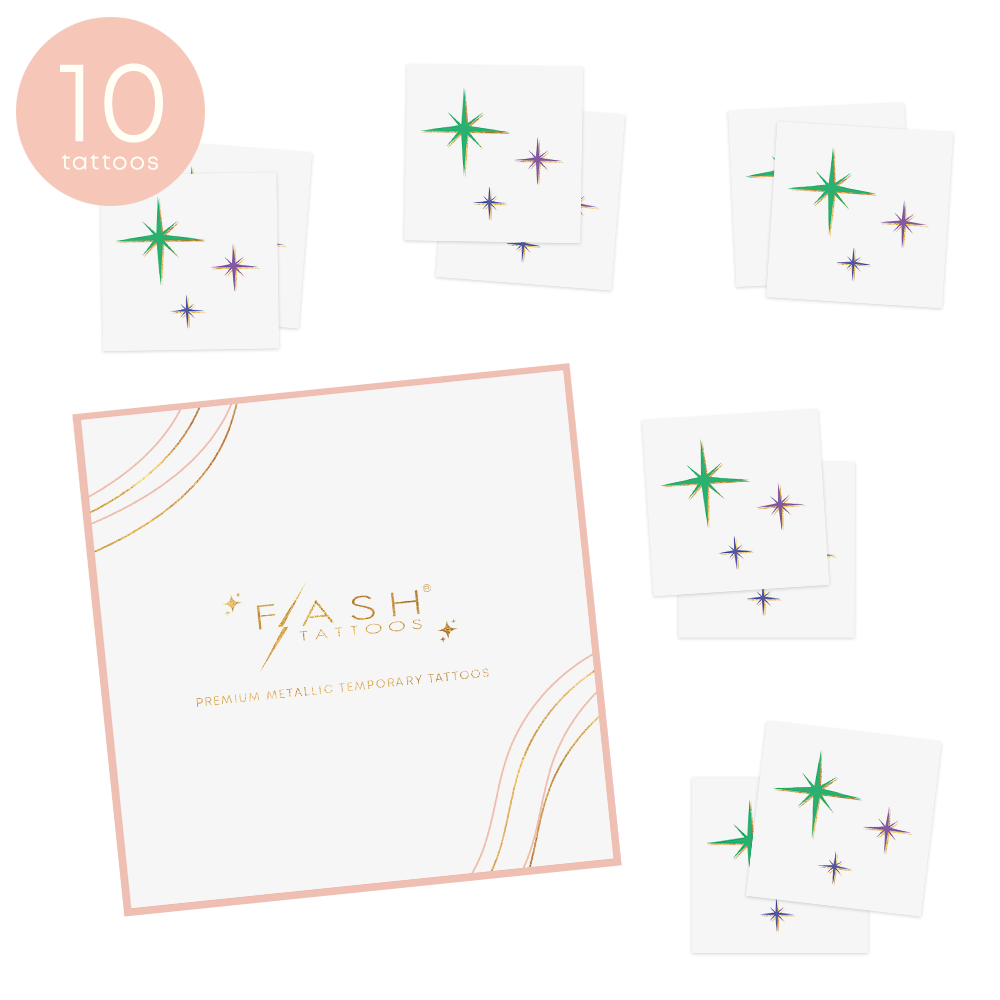 10
tattoos

FLASH®
TATTOOS

PREMIUM METALLIC TEMPORARY TATTOOS